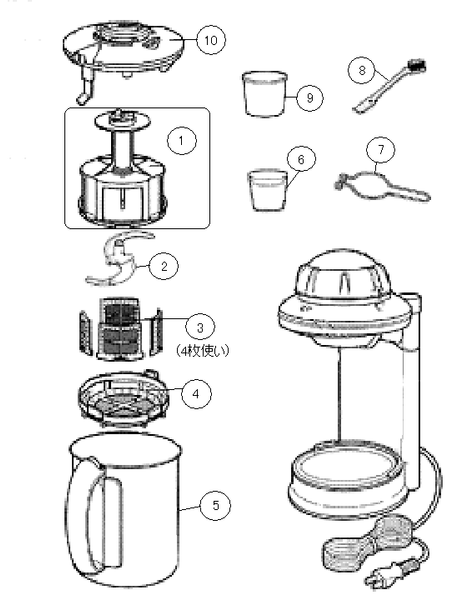 10

9

8

1

6

7

2

3
(4枚使い)

4

5