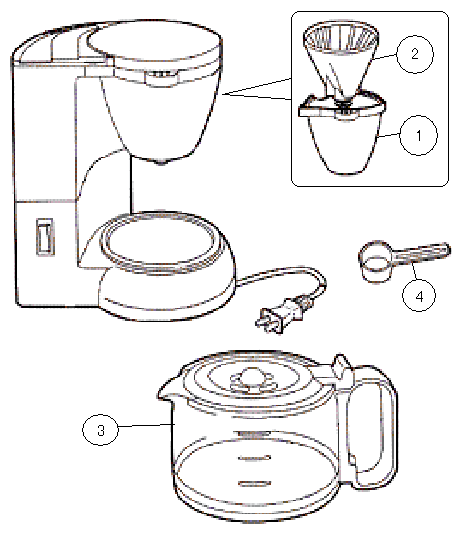 2
1
4
3