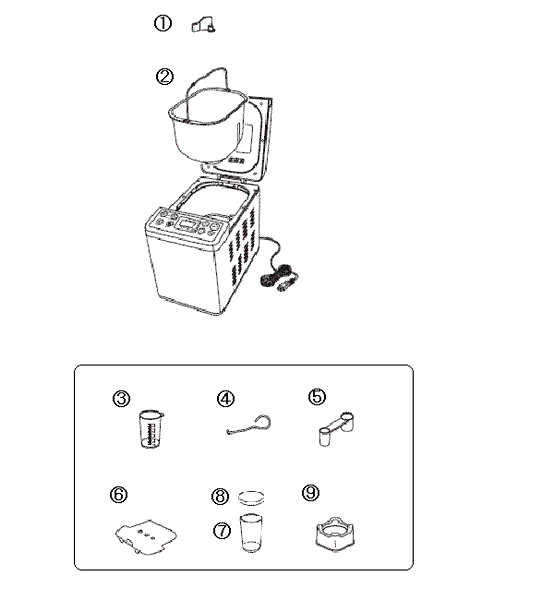 ①

②

③

④

⑤

⑥

⑧

⑦

⑨