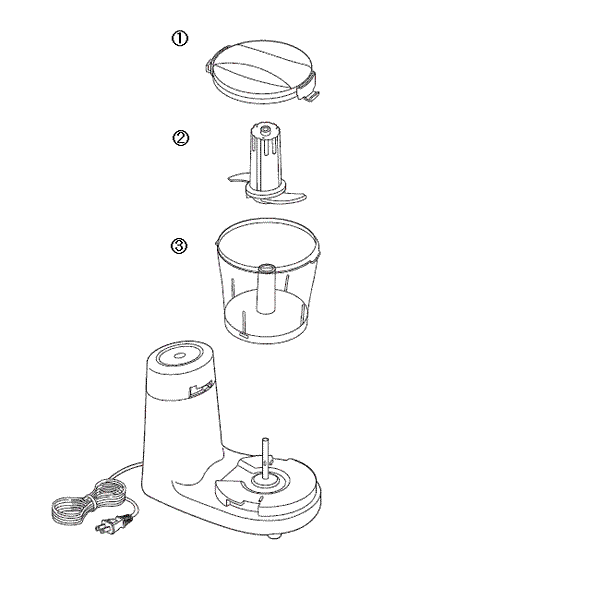 ①

②

③