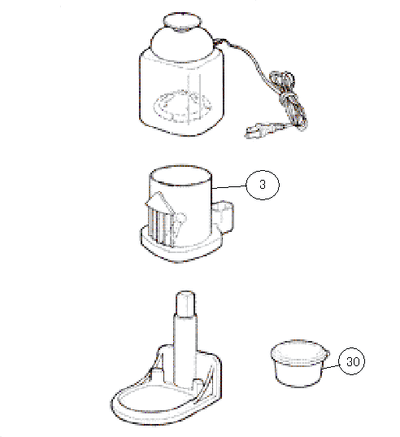 3

30