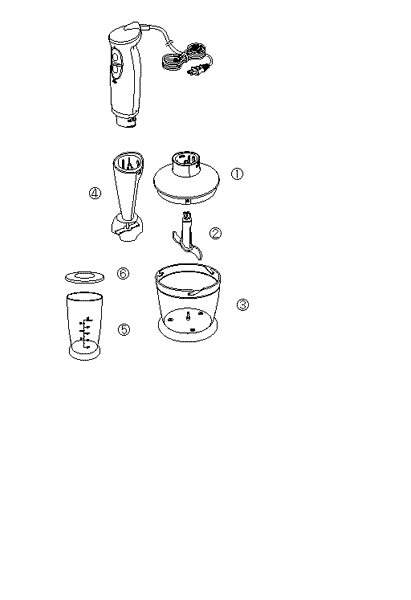 ④
①
②
⑥
③
⑤