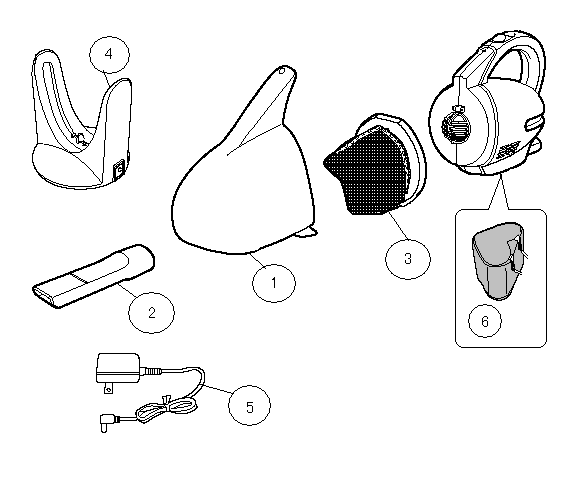 4
1
3
2
6
5