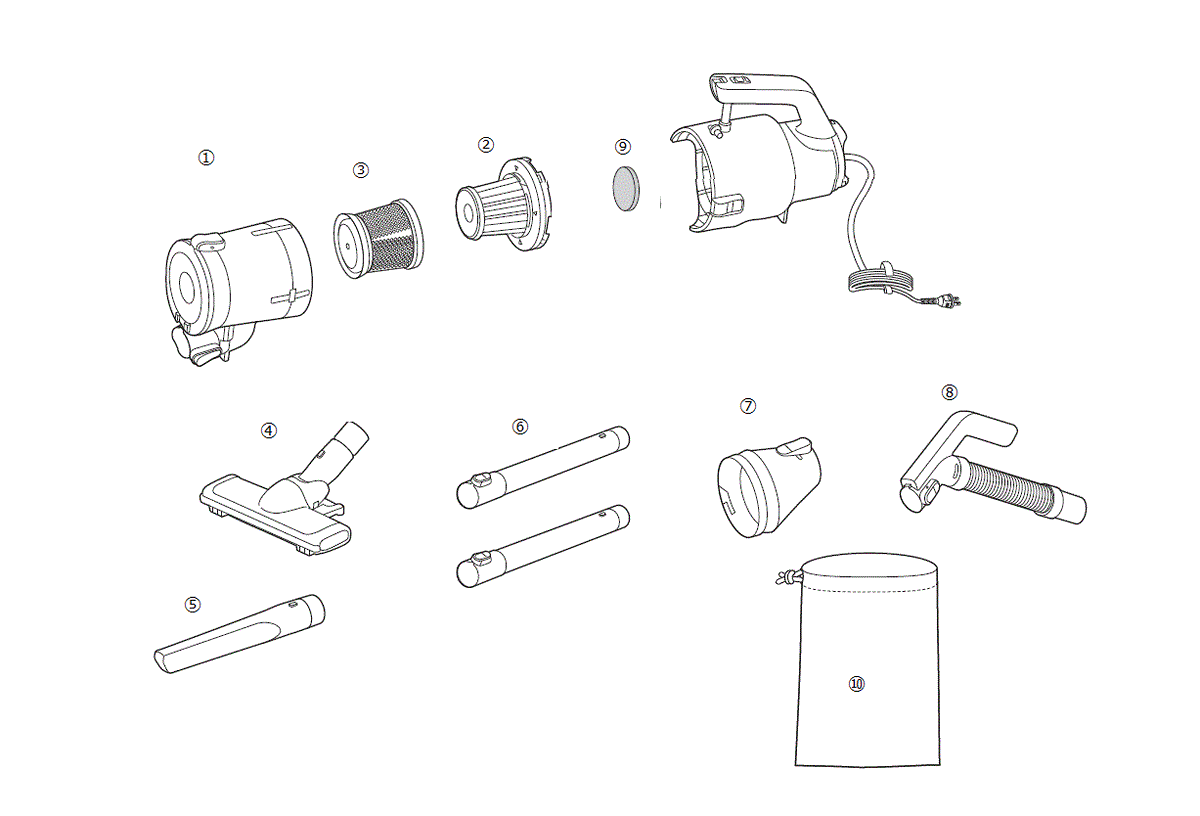 ①
③
②
⑨
④
⑥
⑦
⑧
⑤
⑩