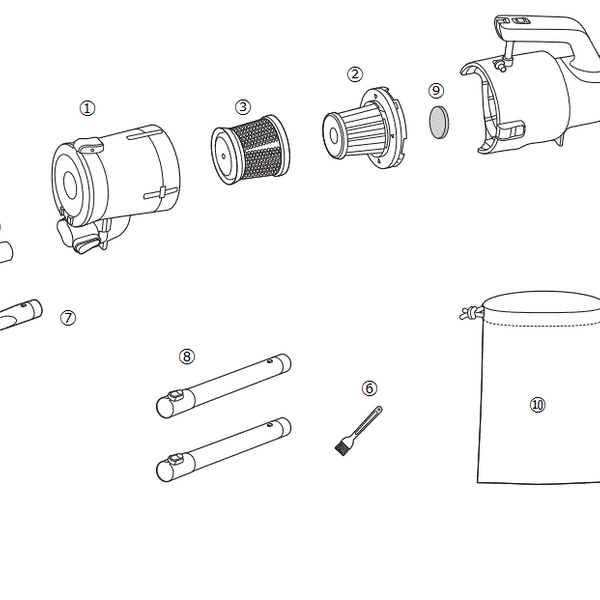 ①
③
②
⑨
⑦
⑧
⑥
⑩