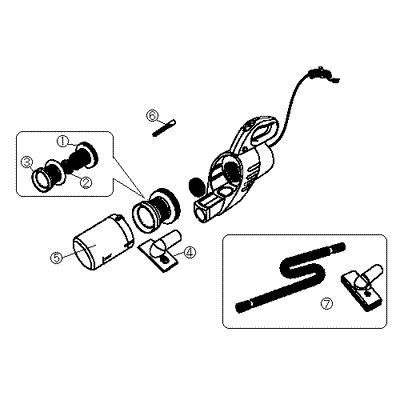 ⑥
①
③
②
⑤
④
⑦