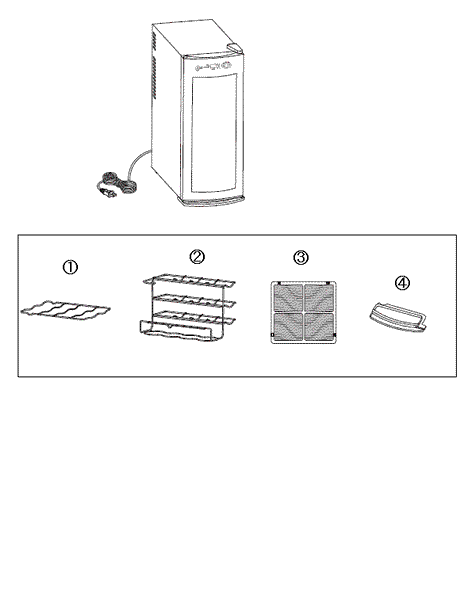 ①

②

③

④