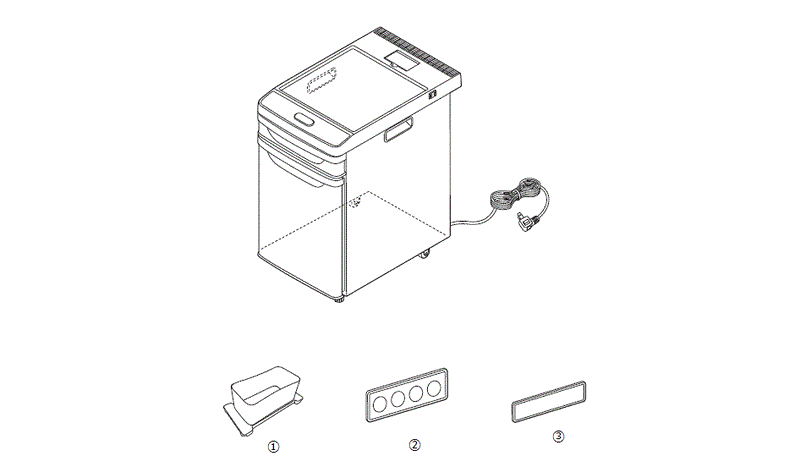 ①

②

③