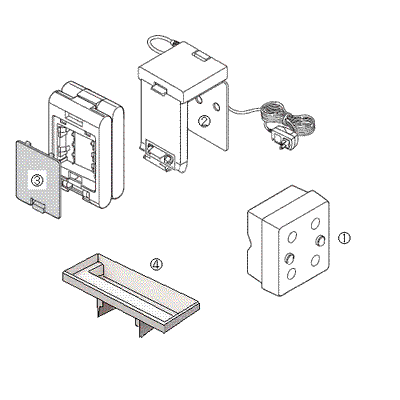 ②
③
①
④