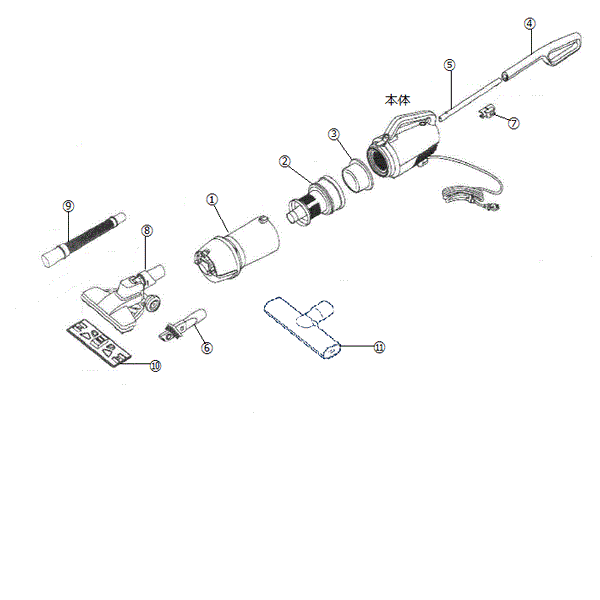 ④
⑤
本体
⑦
③
②
①
⑨
⑧
⑥
⑩
⑪