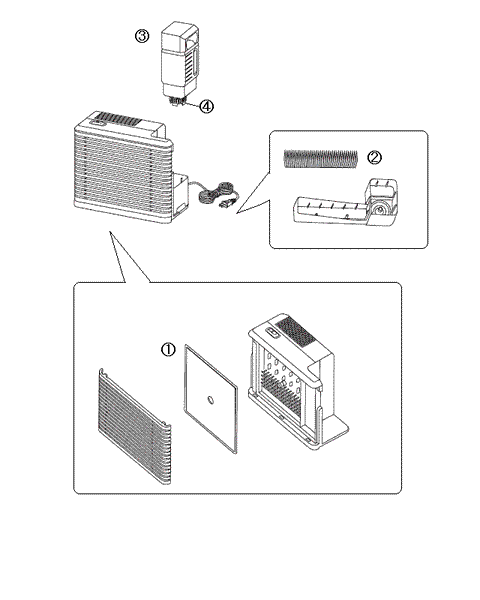 ③
④
②
①