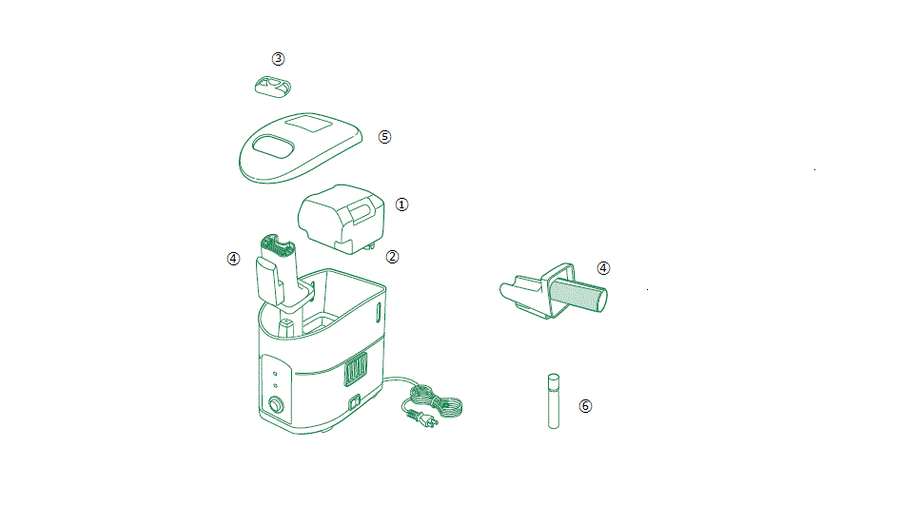 ③
⑤
①
④
②
④
⑥