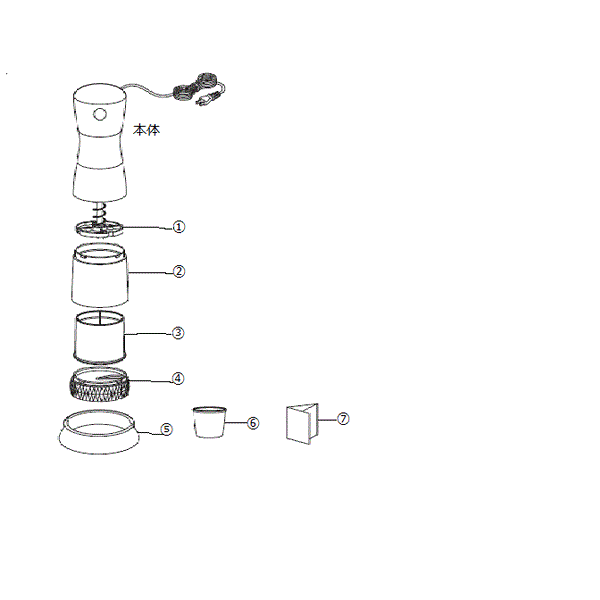 本体
①
②
③
④
⑤
⑥
⑦