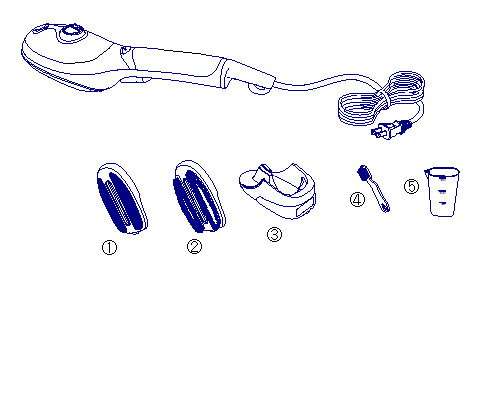 ①
②
③
④
⑤