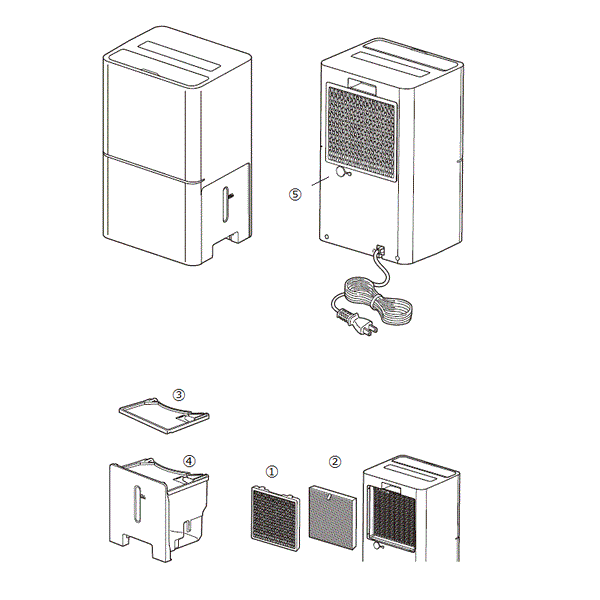 ⑤

③

④

①

②