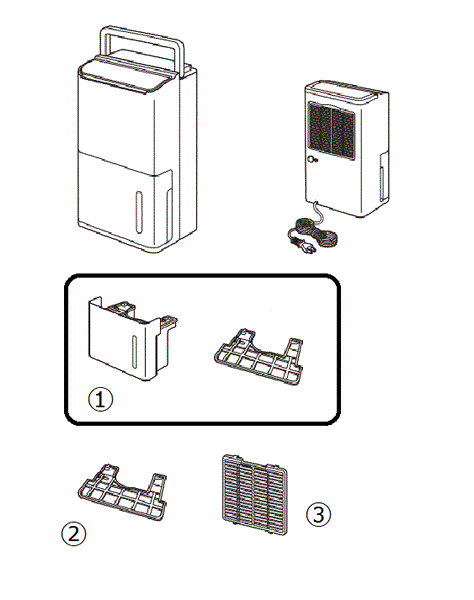 ①

②

③