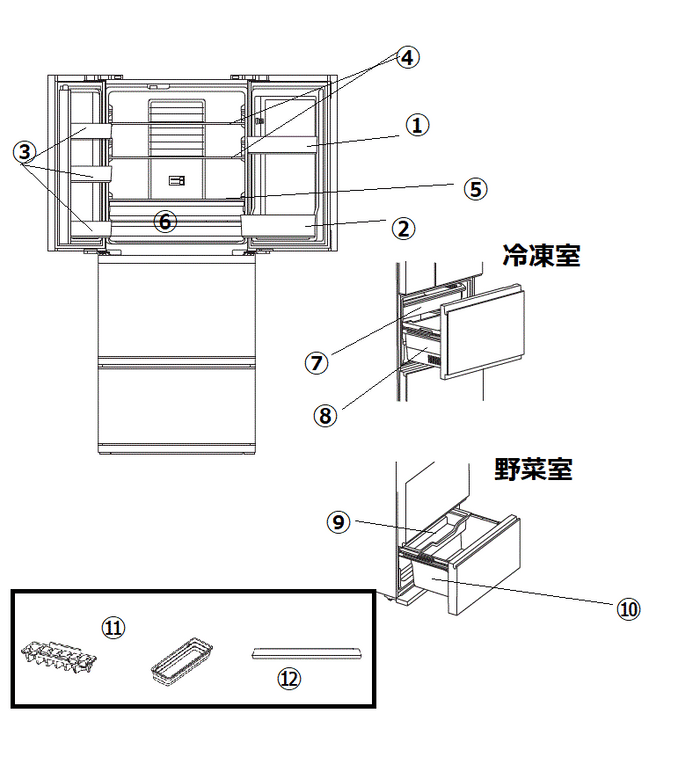 ④
①
③
⑤
⑥
②
冷凍室
⑦
⑧
野菜室
⑨
⑩
⑪
⑫