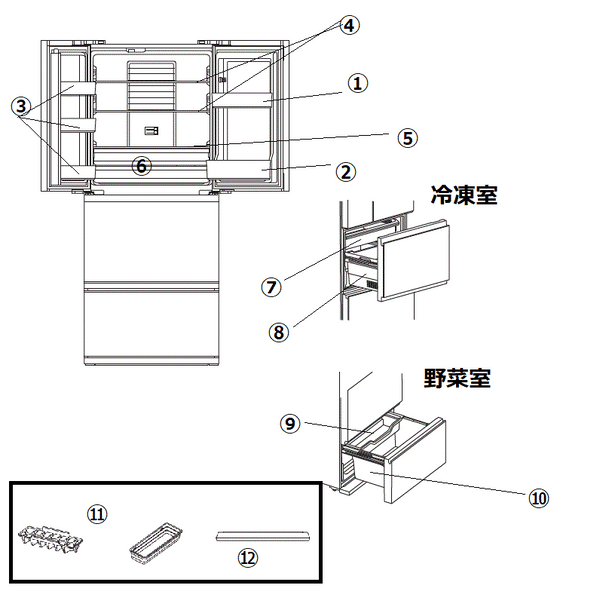 ④
①
③
⑤
⑥
②
冷凍室
⑦
⑧
野菜室
⑨
⑩
⑪
⑫