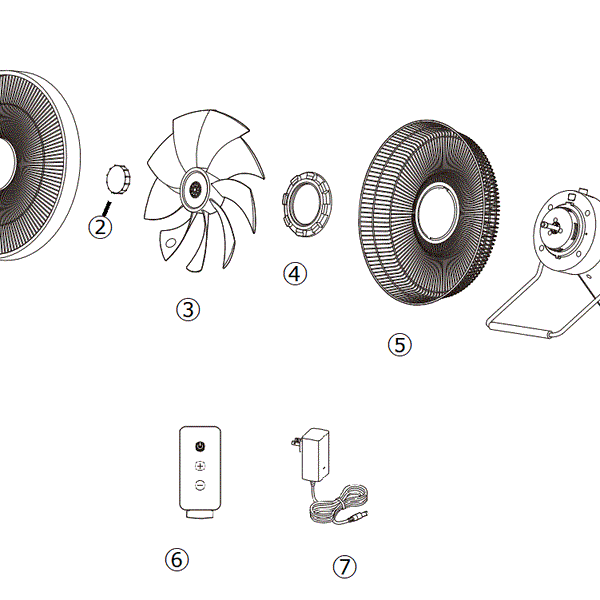 ②
③
④
⑤
⑥
⑦