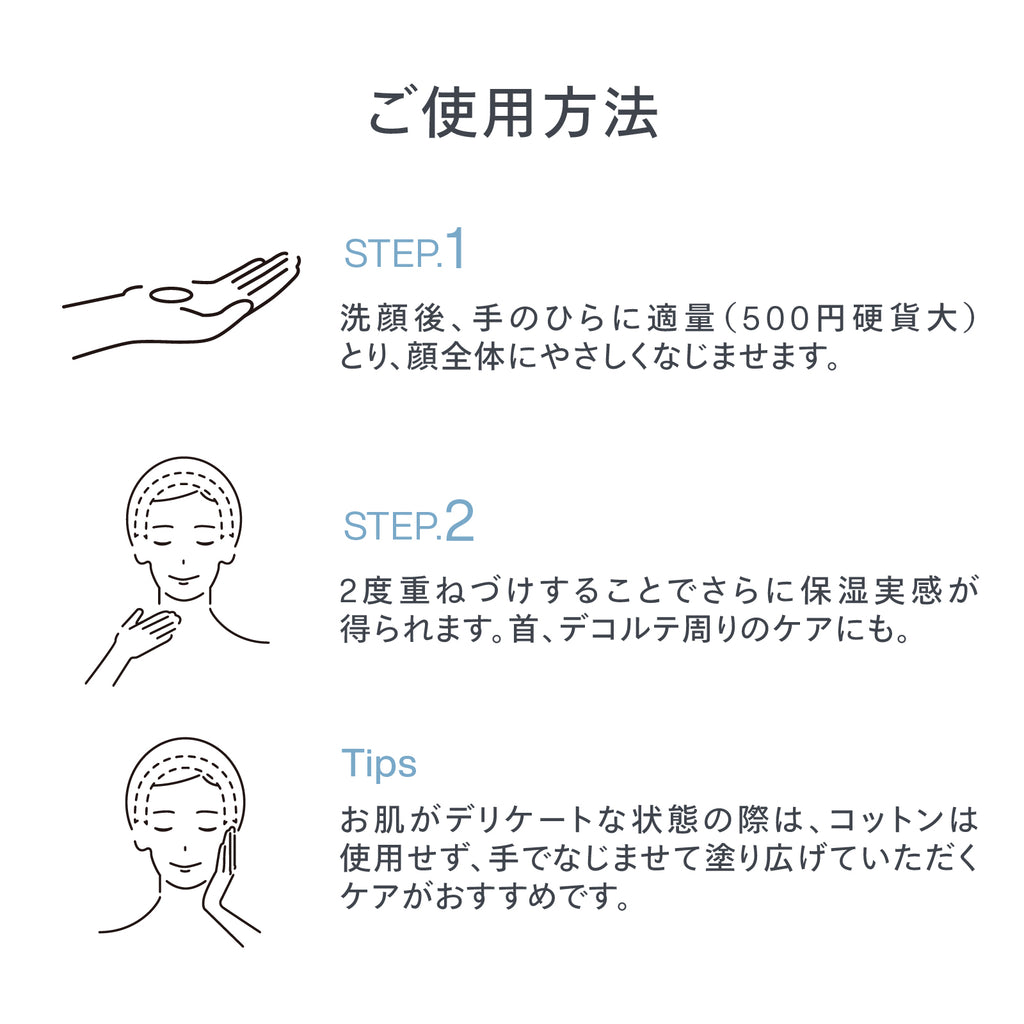 ご使用方法

STEP.1

洗顔後、手のひらに適量（500円硬貨大）とり、顔全体にやさしくなじませます。

STEP.2

2度重ねづけすることでさらに保湿実感が得られます。首、デコルテ周りのケアにも。

Tips

お肌がデリケートな状態の際は、コットンは使用せず、手でなじませて塗り広げていただくケアがおすすめです。