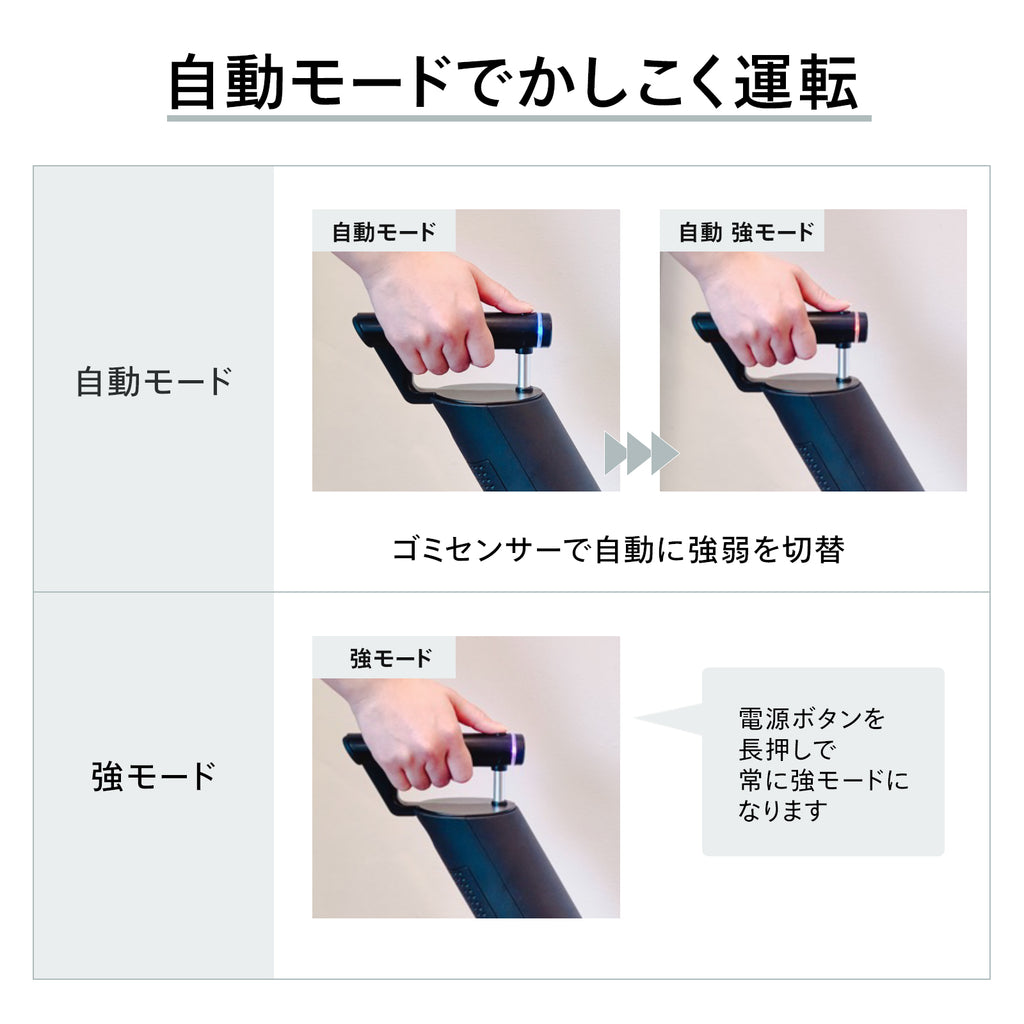 自動モードでかしこく運転

自動モード

自動モード

自動 強モード

ゴミセンサーで自動に強弱を切替

強モード

強モード

電源ボタンを長押しで常に強モードになります