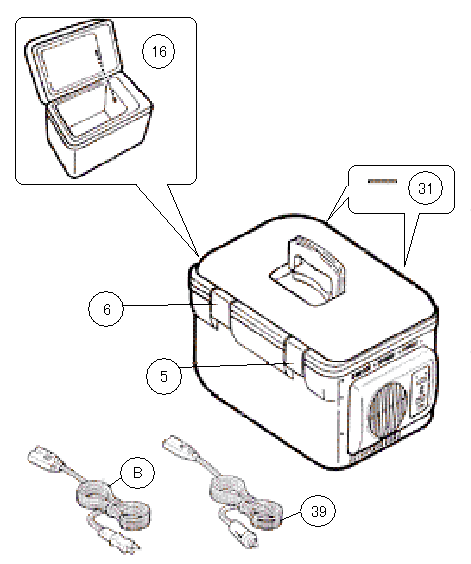 16
31
6
5
B
39