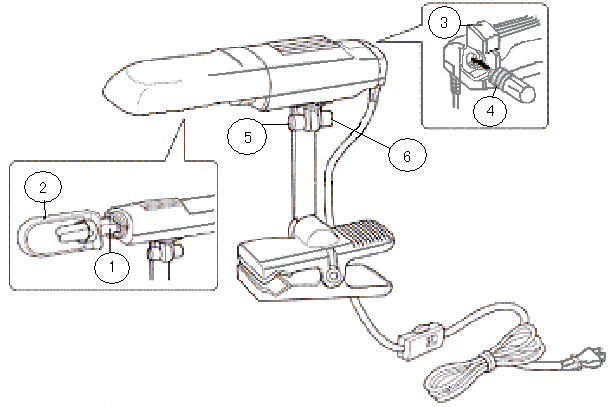 3
4
5
6
2
1