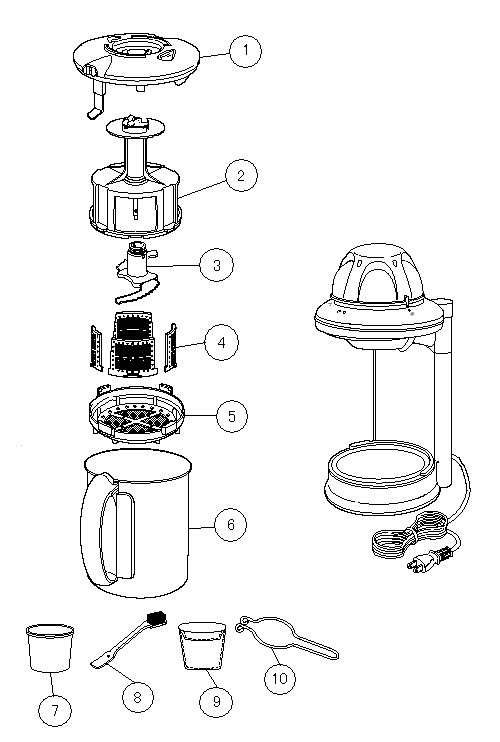 1
2
3
4
5
6
7
8
9
10