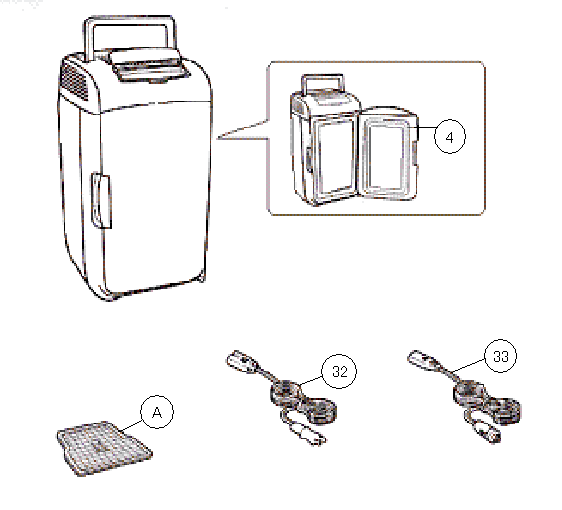 4

32

33

A