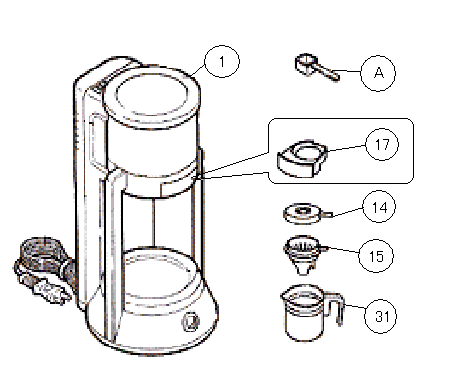 1
A
17
14
15
31