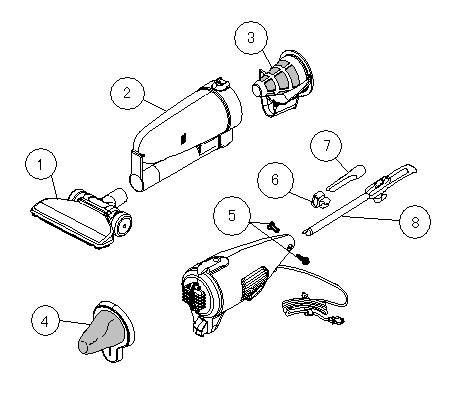 3
2
7
1
6
5
8
4