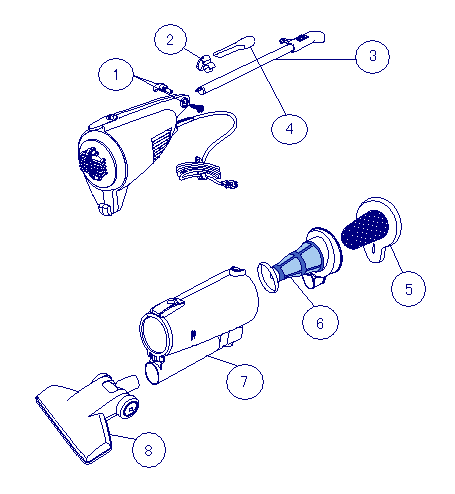 1
2
3
4
5
6
7
8