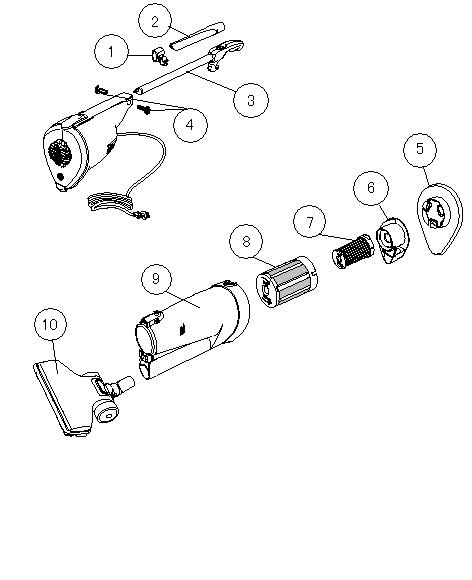 2
1
3
4
5
6
7
8
9
10