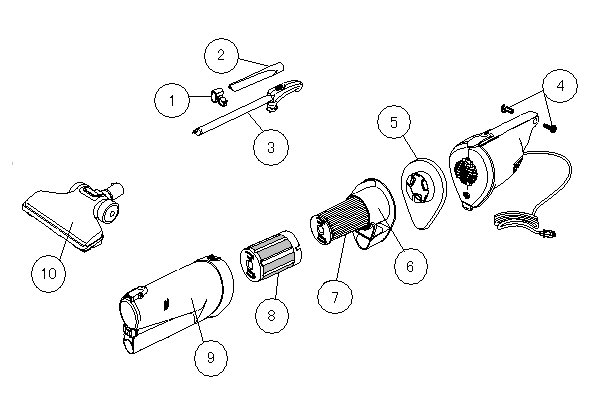 2
1
3
4
5
10
6
7
8
9