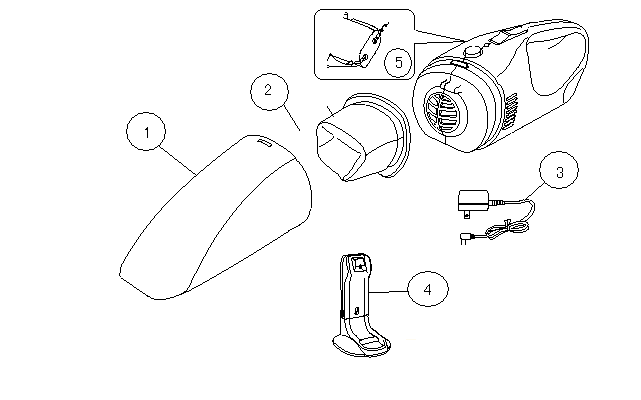 5
2
1
3
4