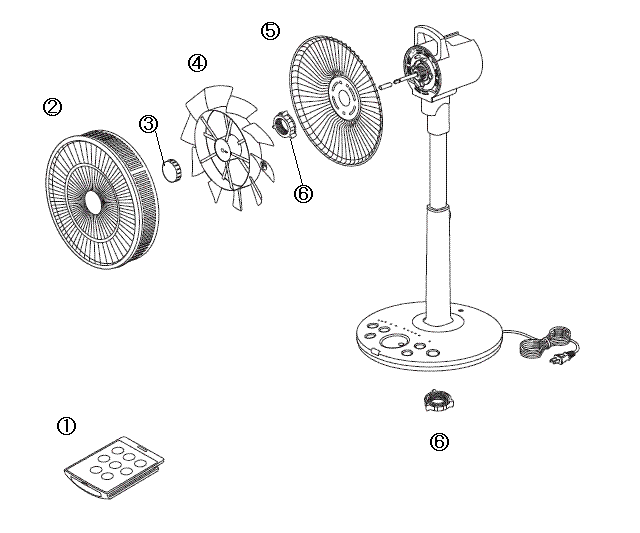 ⑤
④
②
③
⑥
①
⑥