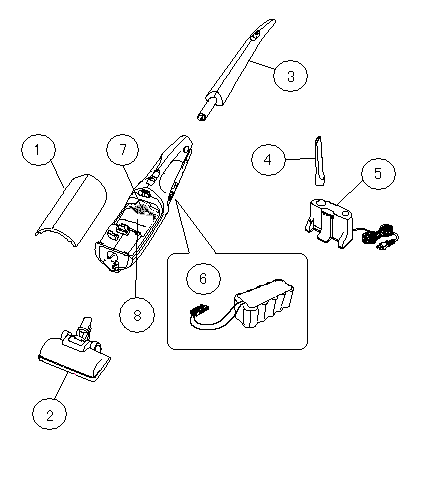 3
1
7
4
5
6
8
2