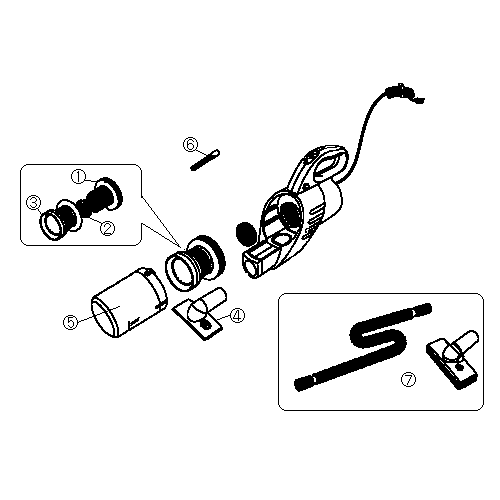 ⑥
①
③
②
⑤
④
⑦