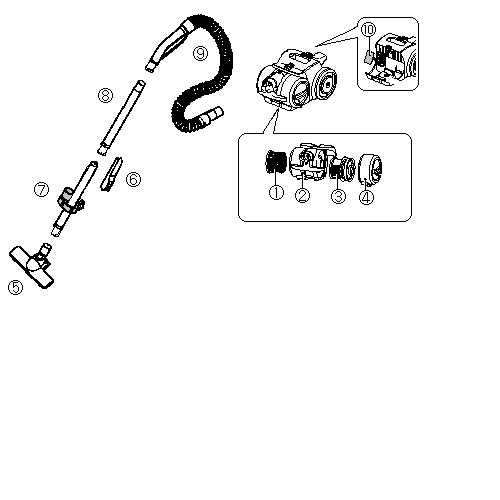 ⑨
⑩
⑧
⑥
⑦
①
②
③
④
⑤