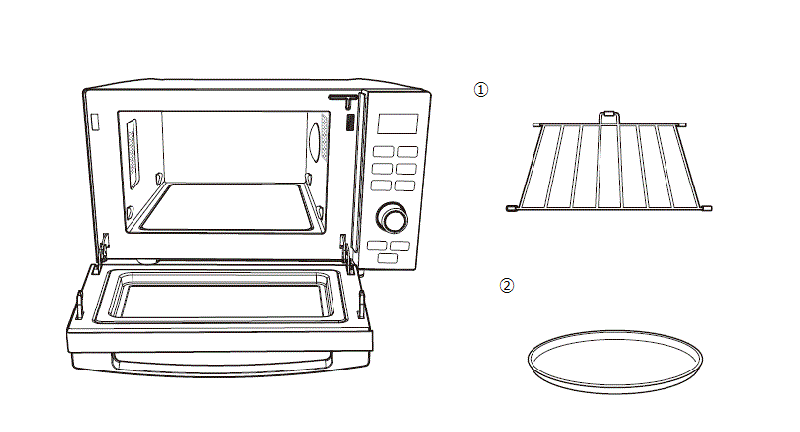 ①

②