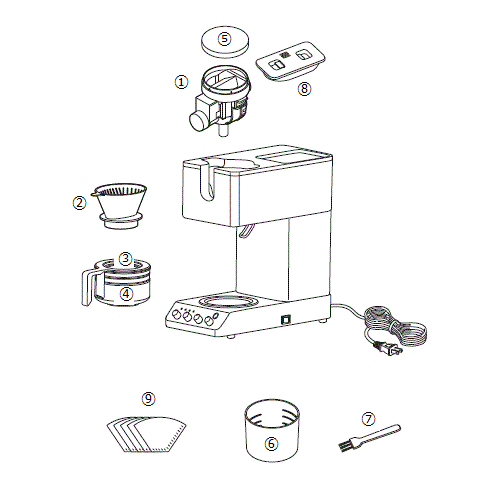 ⑤
①
⑧
②
③
④
⑨
⑥
⑦