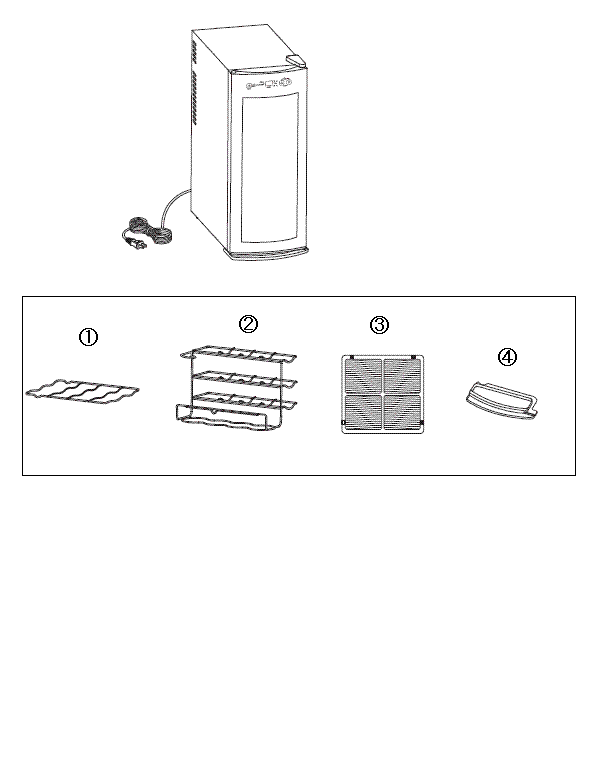 ①

②

③

④