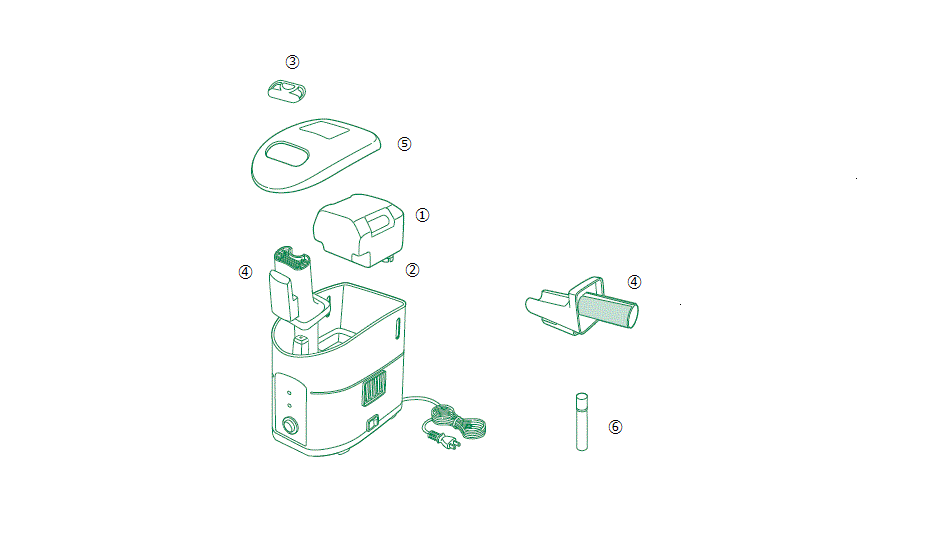 ③
⑤
①
④
②
④
⑥