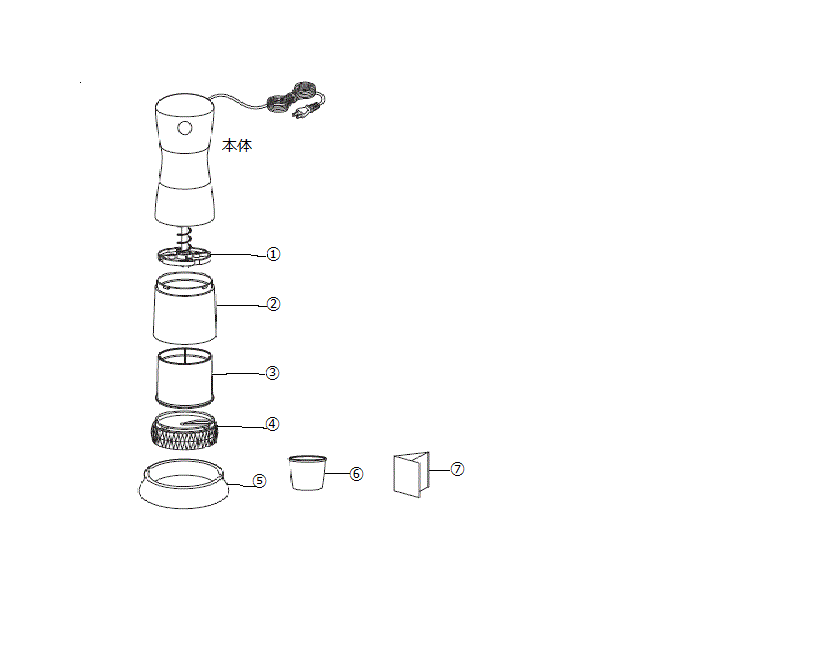 本体

①

②

③

④

⑤

⑥

⑦