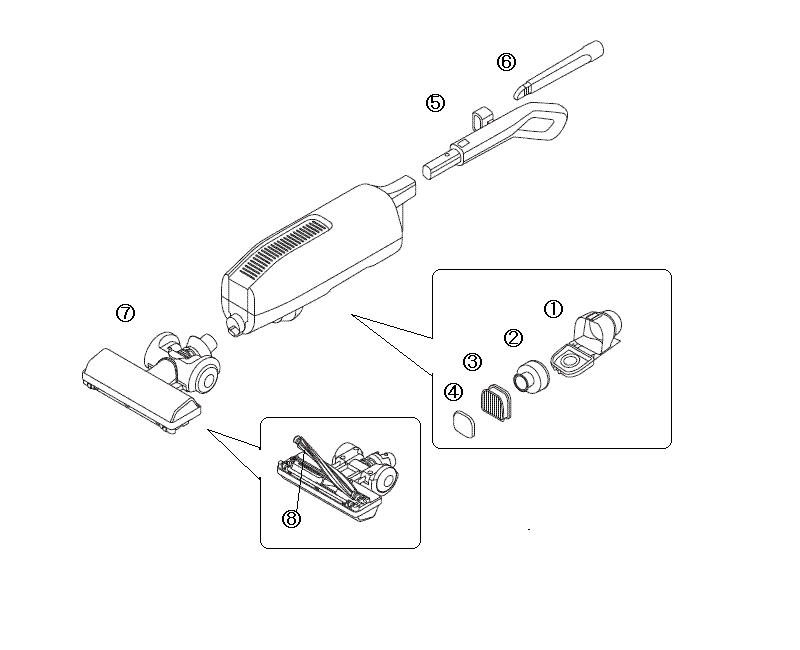 ⑥
⑤
⑦
①
②
③
④
⑧