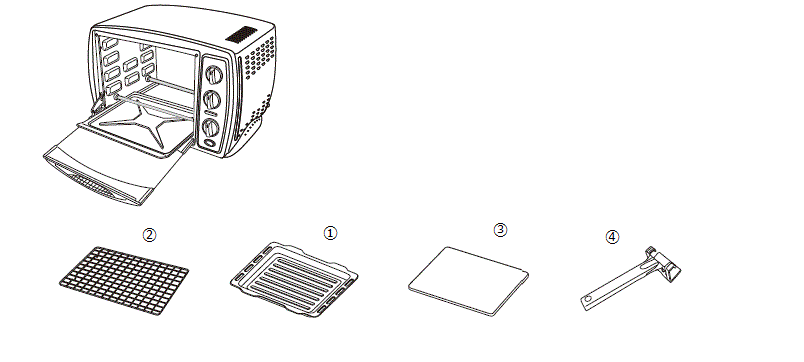 ②
①
③
④