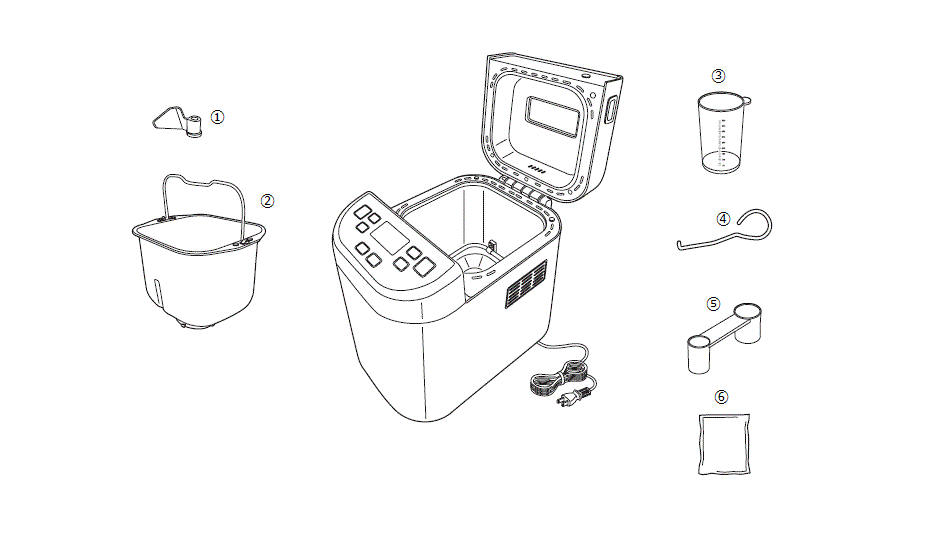 ①
②
③
④
⑤
⑥