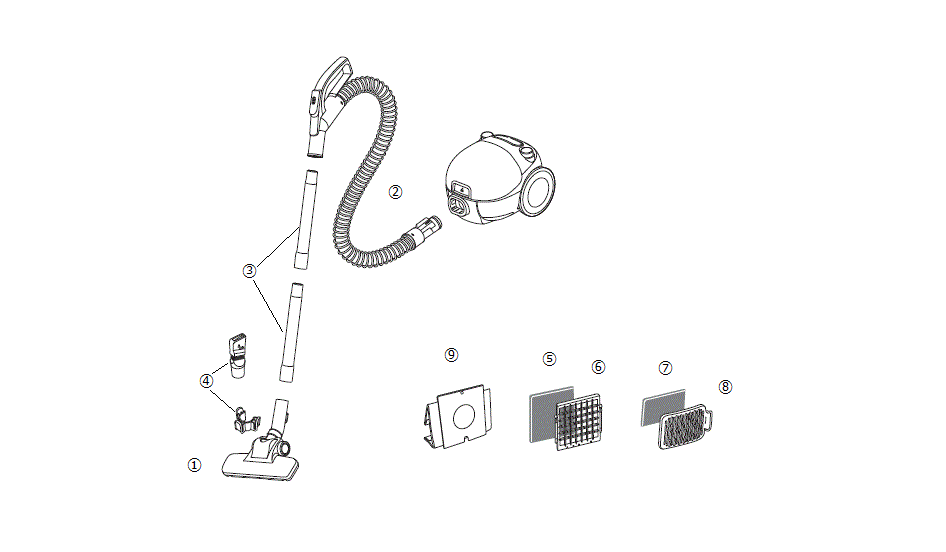 ②
③
④
①
⑨
⑤
⑥
⑦
⑧