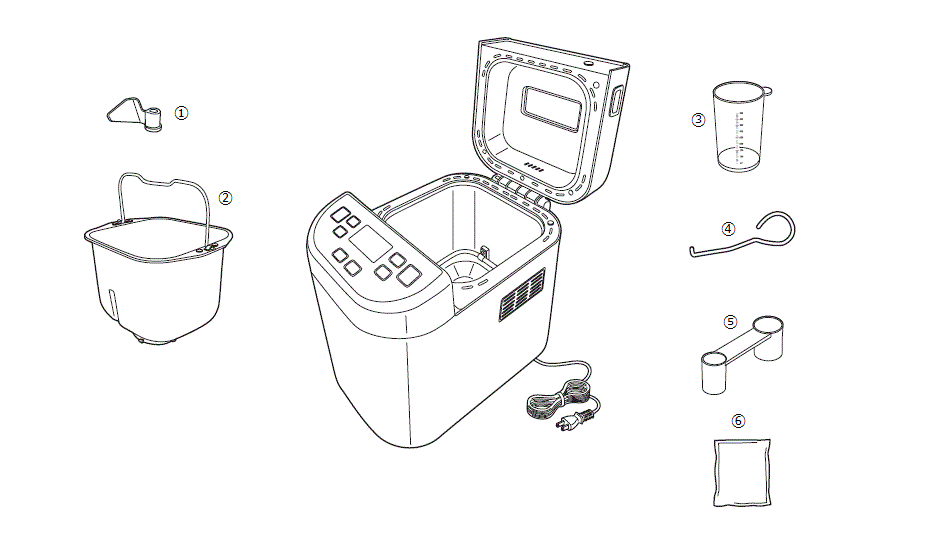 ①
②
③
④
⑤
⑥