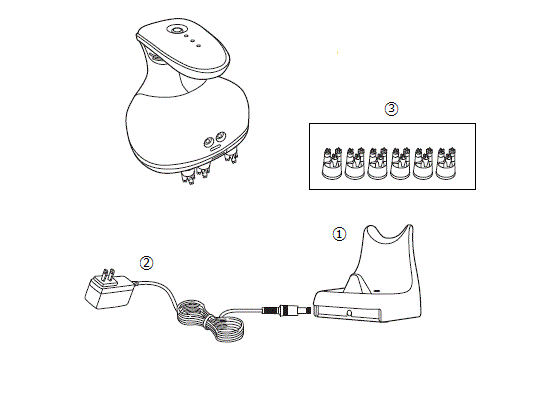 ③

①

②